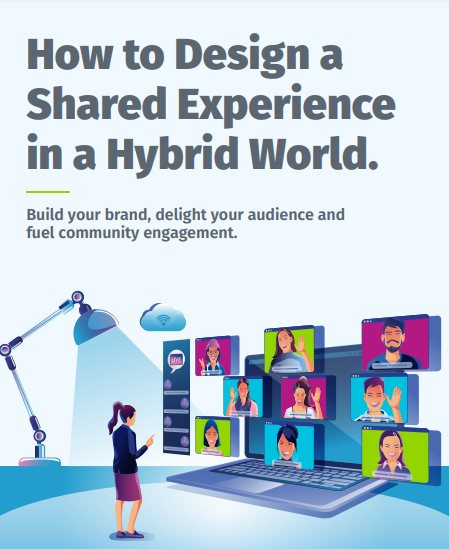 How to Design a Shared Experience in a Hybrid World.

Build your brand, delight your audience and fuel community engagement.

LIVE